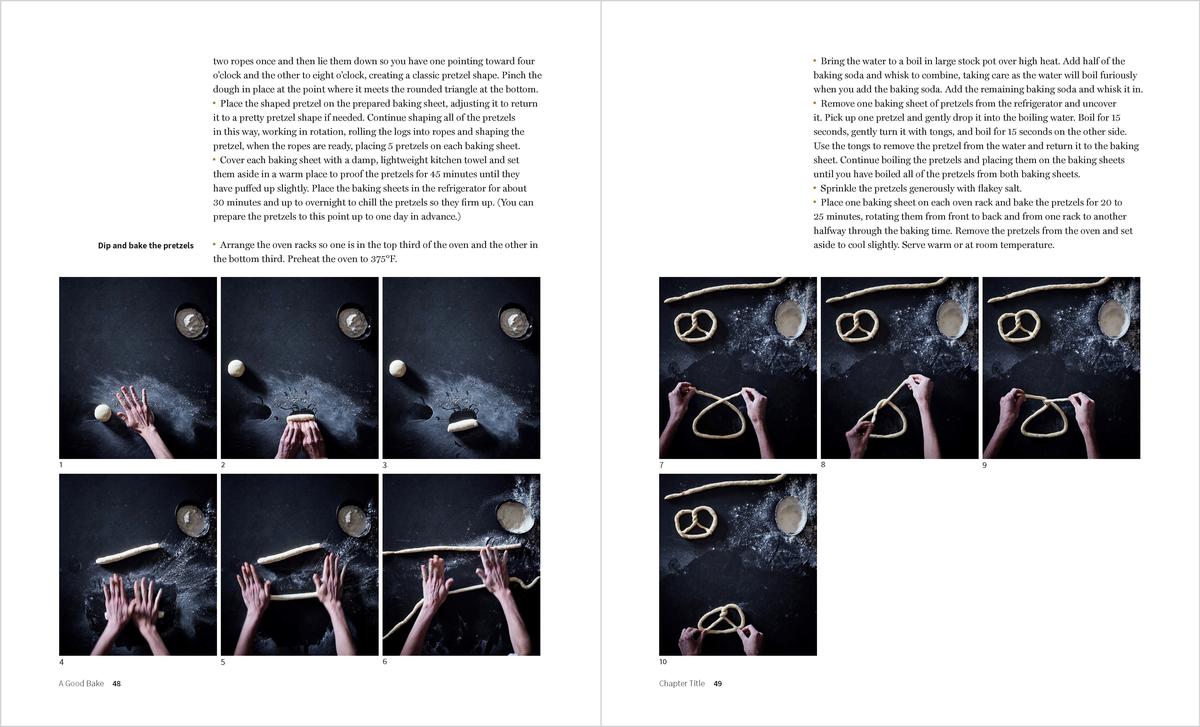 two ropes once and then lie them down so you have one pointing toward four o'clock and the other to eight o'clock, creating a classic pretzel shape. Pinch the dough in place at the point where it meets the rounded triangle at the bottom.
• Place the shaped pretzel on the prepared baking sheet, adjusting it to return it to a pretty pretzel shape if needed. Continue shaping all of the pretzels in this way, working in rotation, rolling the logs into ropes and shaping the pretzel, when the ropes are ready, placing 5 pretzels on each baking sheet.
• Cover each baking sheet with a damp, lightweight kitchen towel and set them aside in a warm place to proof the pretzels for 45 minutes until they have puffed up slightly. Place the baking sheets in the refrigerator for about 30 minutes and up to overnight to chill the pretzels so they firm up. (You can prepare the pretzels to this point up to one day in advance.)

Dip and bake the pretzels

• Arrange the oven racks so one is in the top third of the oven and the other in the bottom third. Preheat the oven to 375°F.

1

2

3

4

5

6

A Good Bake 48

• Bring the water to a boil in large stock pot over high heat. Add half of the baking soda and whisk to combine, taking care as the water will boil furiously when you add the baking soda. Add the remaining baking soda and whisk it in.
• Remove one baking sheet of pretzels from the refrigerator and uncover it. Pick up one pretzel and gently drop it into the boiling water. Boil for 15 seconds, gently turn it with tongs, and boil for 15 seconds on the other side. Use the tongs to remove the pretzel from the water and return it to the baking sheet. Continue boiling the pretzels and placing them on the baking sheets until you have boiled all of the pretzels from both baking sheets.
• Sprinkle the pretzels generously with flakey salt.
• Place one baking sheet on each oven rack and bake the pretzels for 20 to 25 minutes, rotating them from front to back and from one rack to another halfway through the baking time. Remove the pretzels from the oven and set aside to cool slightly. Serve warm or at room temperature.

7

8

9

10

Chapter Title 49